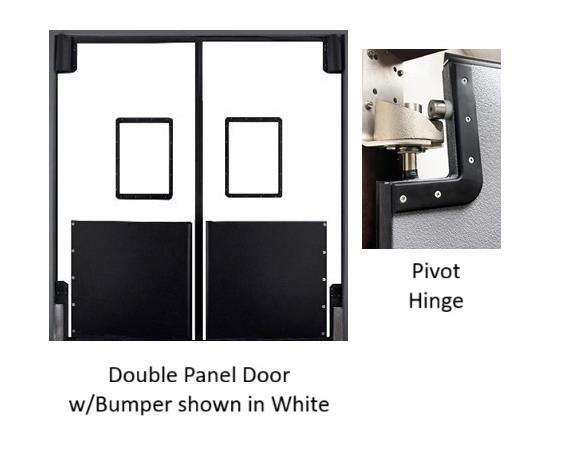 Pivot Hinge

Double Panel Door w/Bumper shown in White